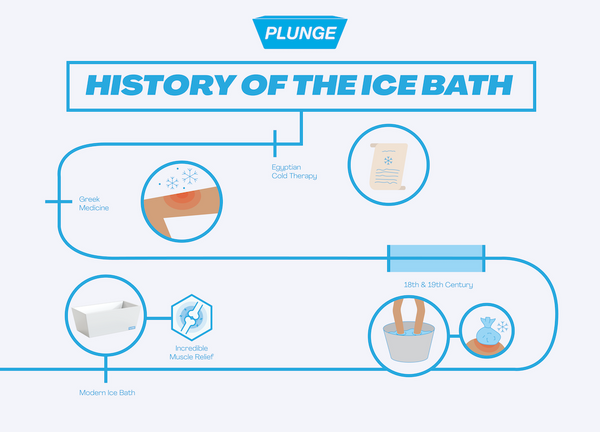 PLUNGE

HISTORY OF THE ICE BATH

Egyptian Cold Therapy

Greek Medicine

18th & 19th Century

Incredible Muscle Relief

Modern Ice Bath